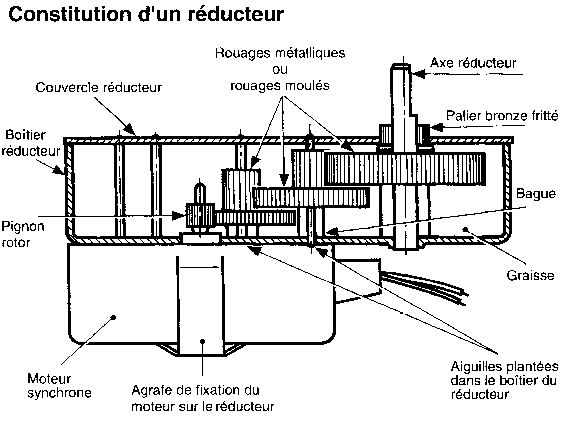 Constitution d'un réducteur

Rouages métalliques
ou
rouages moulés

Axe réducteur

Couvercle réducteur

Palier bronze fritté

Boitier
réducteur

Bague

Pignon
rotor

Graisse

Moteur
synchrone

Agrafe de fixation du
moteur sur le réducteur

Aiguilles plantées
dans le boîtier du
réducteur